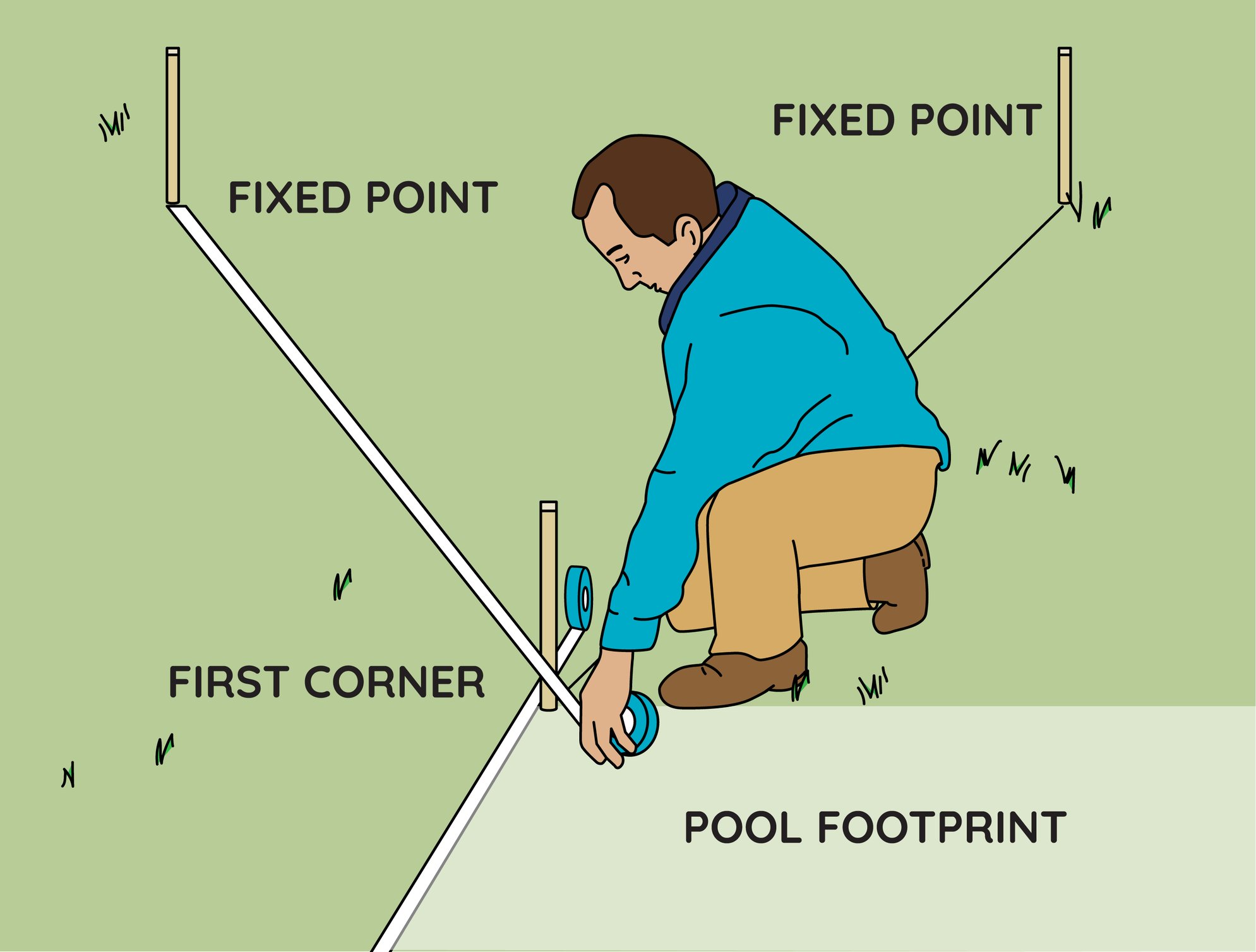 FIXED POINT

FIXED POINT

FIRST CORNER

POOL FOOTPRINT