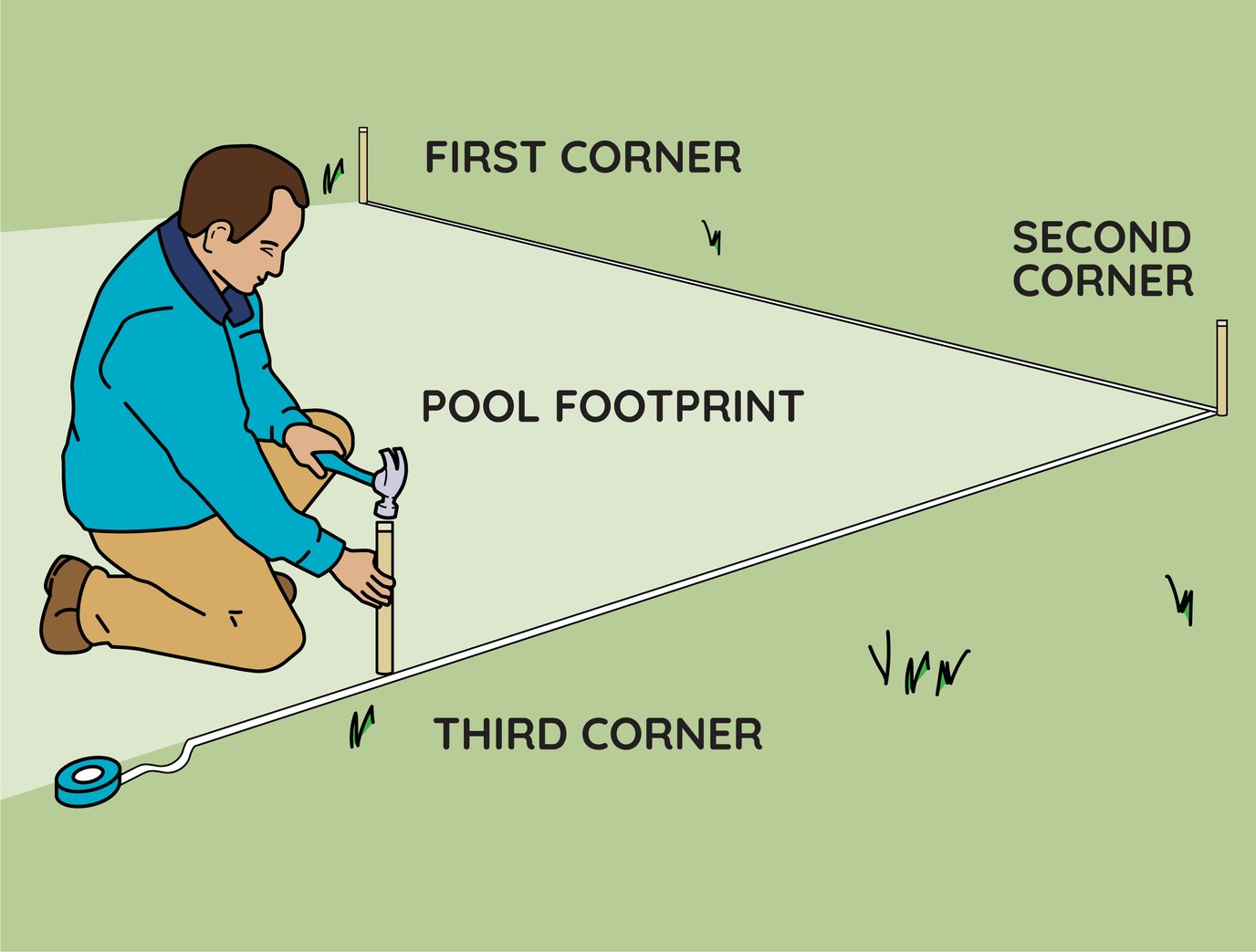 FIRST CORNER

SECOND CORNER

POOL FOOTPRINT

THIRD CORNER