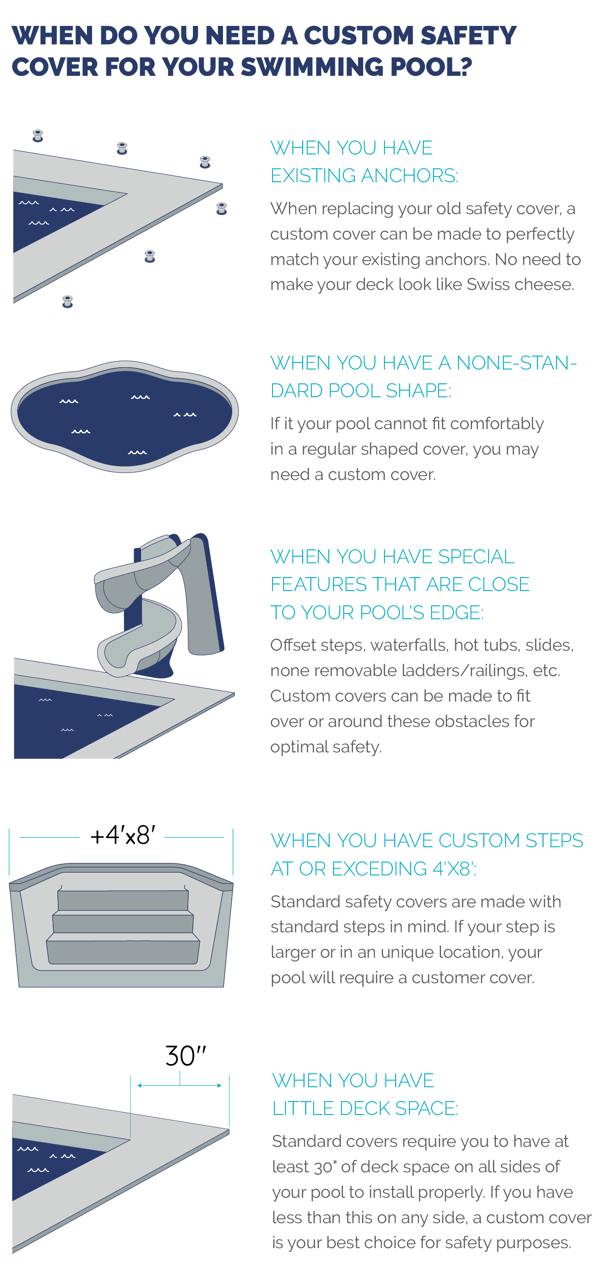 WHEN DO YOU NEED A CUSTOM SAFETY COVER FOR YOUR SWIMMING POOL?

WHEN YOU HAVE EXISTING ANCHORS:

When replacing your old safety cover, a custom cover can be made to perfectly match your existing anchors. No need to make your deck look like Swiss cheese.

WHEN YOU HAVE A NONE-STANDARD POOL SHAPE:

If it your pool cannot fit comfortably in a regular shaped cover, you may need a custom cover.

WHEN YOU HAVE SPECIAL FEATURES THAT ARE CLOSE TO YOUR POOL'S EDGE:

Offset steps, waterfalls, hot tubs, slides, none removable ladders/railings, etc. Custom covers can be made to fit over or around these obstacles for optimal safety.

+4'x8'

WHEN YOU HAVE CUSTOM STEPS AT OR EXCEDING 4'X8':

Standard safety covers are made with standard steps in mind. If your step is larger or in an unique location, your pool will require a customer cover.

30"

WHEN YOU HAVE LITTLE DECK SPACE:

Standard covers require you to have at least 30" of deck space on all sides of your pool to install properly. If you have less than this on any side, a custom cover is your best choice for safety purposes.